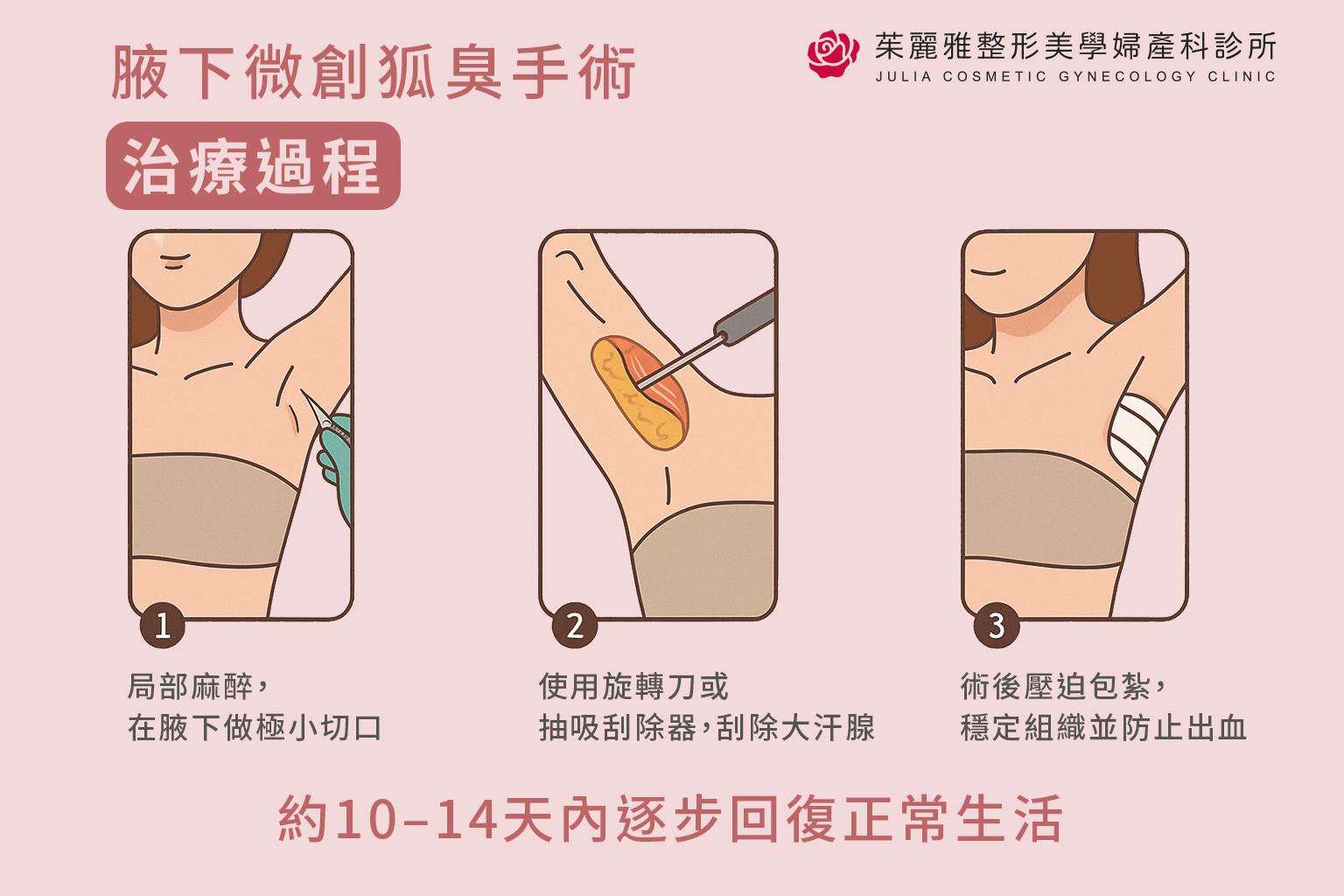 腋下微創狐臭手術

茱麗雅整形美學婦產科診所
JULIA COSMETIC GYNECOLOGY CLINIC

治療過程

1

局部麻醉，
在腋下做極小切口

2

使用旋轉刀或
抽吸刮除器，刮除大汗腺

3

術後壓迫包紮，
穩定組織並防止出血

約10–14天內逐步回復正常生活